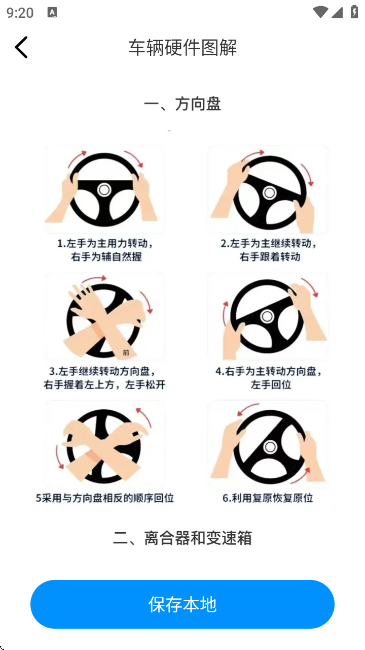 9:20

车辆硬件图解

一、方向盘

1.左手为主用力转动，右手为辅自然握

2.左手为主继续转动，右手跟着转动

前

3.左手继续转动方向盘，右手握着左上方，左手松开

4.右手为主转动方向盘，左手回位

5采用与方向盘相反的顺序回位

6.利用复原恢复原位

二、离合器和变速箱

保存本地