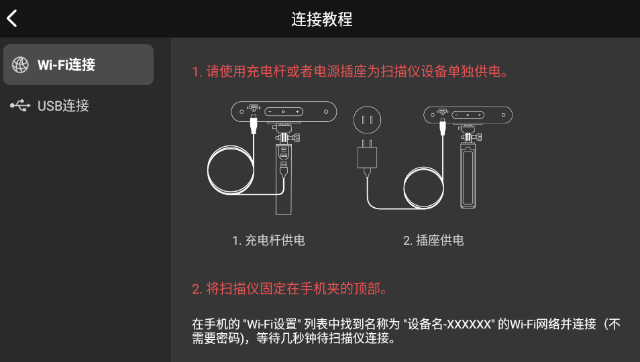 连接教程

Wi-Fi连接

USB连接

1. 请使用充电杆或者电源插座为扫描仪设备单独供电。

1. 充电杆供电

2. 插座供电

2. 将扫描仪固定在手机夹的顶部。

在手机的 "Wi-Fi设置" 列表中找到名称为 "设备名-XXXXXX" 的Wi-Fi网络并连接（不需要密码），等待几秒钟待扫描仪连接。