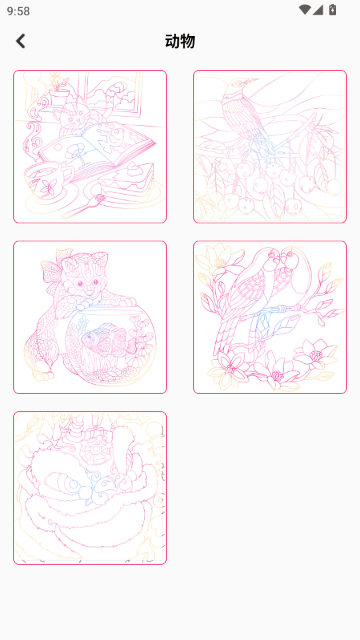 9:58

动物